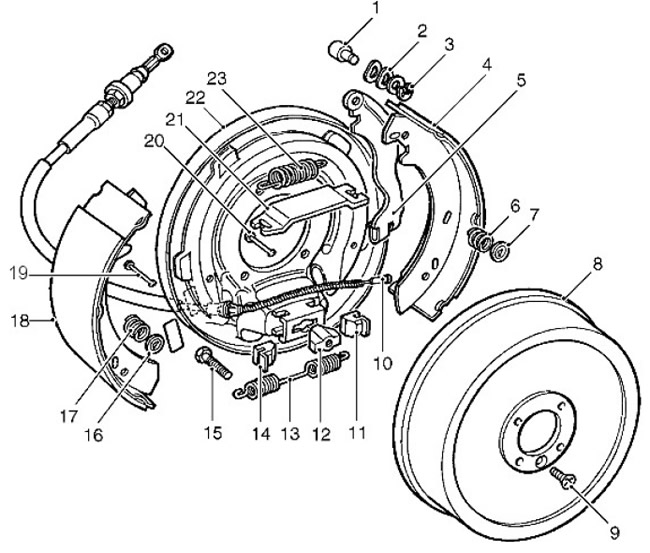 1
2
3
4
5
23
22
21
20
6
7
8
19
18
10
17
16
15
14
13
12
11
9