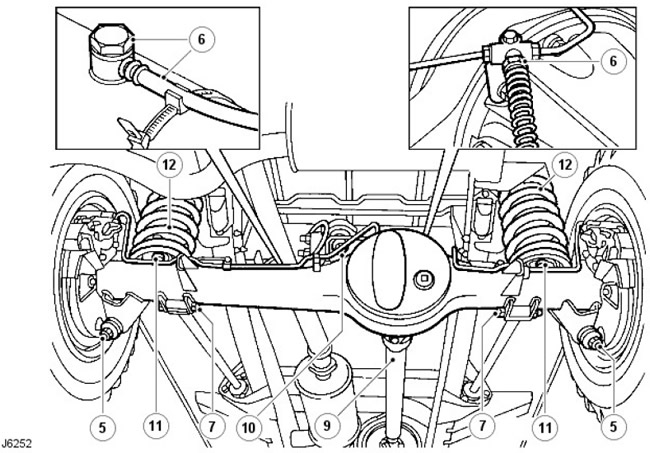 6
6
12
12
5
11
7
10
9
7
11
5
J6252