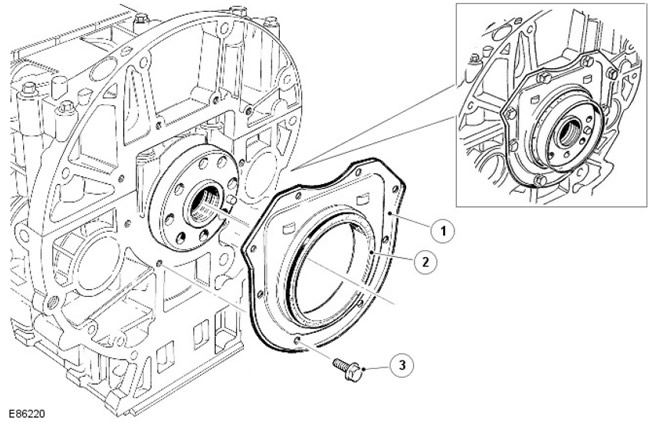 1
2
3
E86220