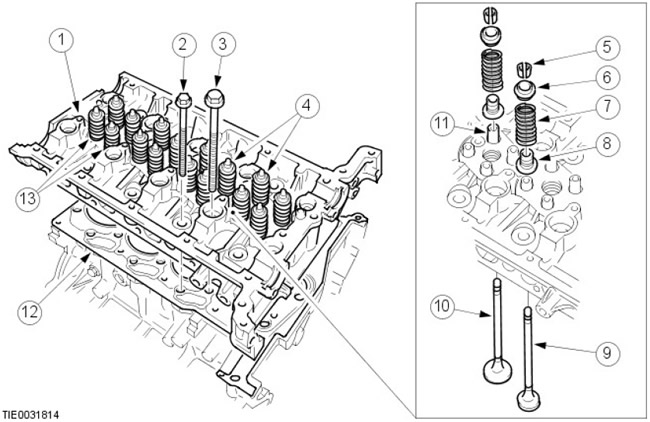 1
2
3
4
13
12
5
6
7
11
8
10
9
TIE0031814