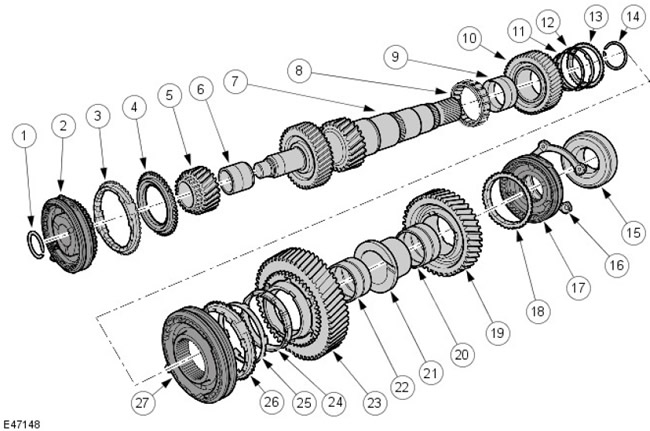 1
2
3
4
5
6
7
8
9
10
11
12
13
14
15
16
17
18
19
20
21
22
23
24
25
26
27
E47148