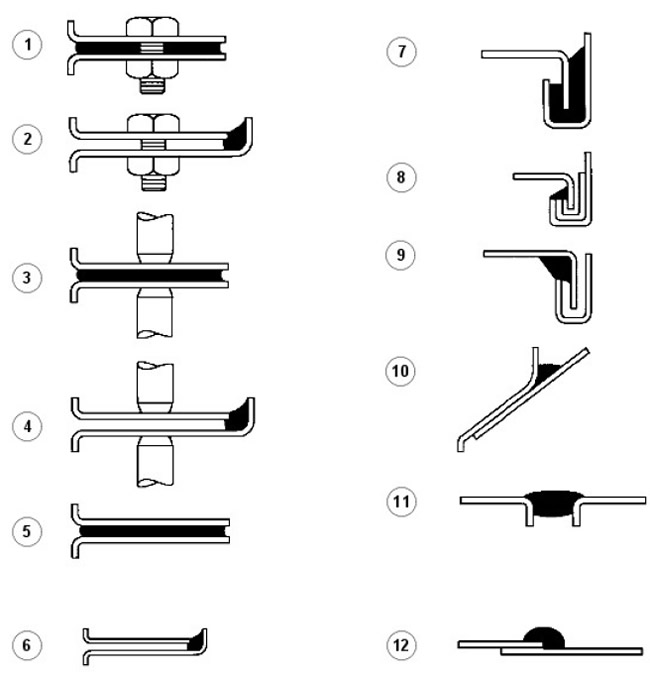 1
2
3
4
5
6
7
8
9
10
11
12