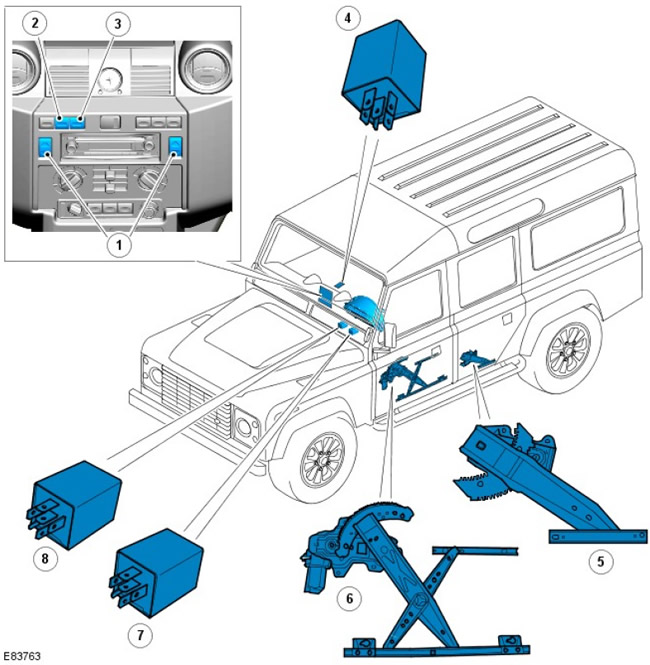 2
3
4
1
8
7
6
5
E83763