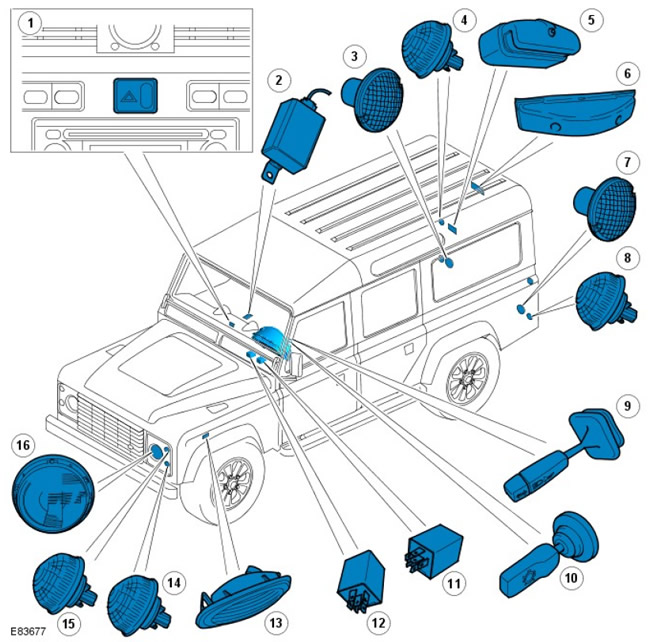 1
2
3
4
5
6
7
8
9
10
11
12
13
14
15
16
E83677