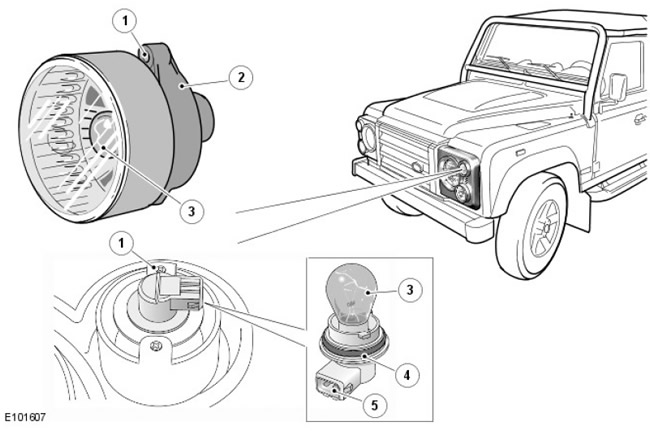 1
2
3
1
3
4
5
E101607