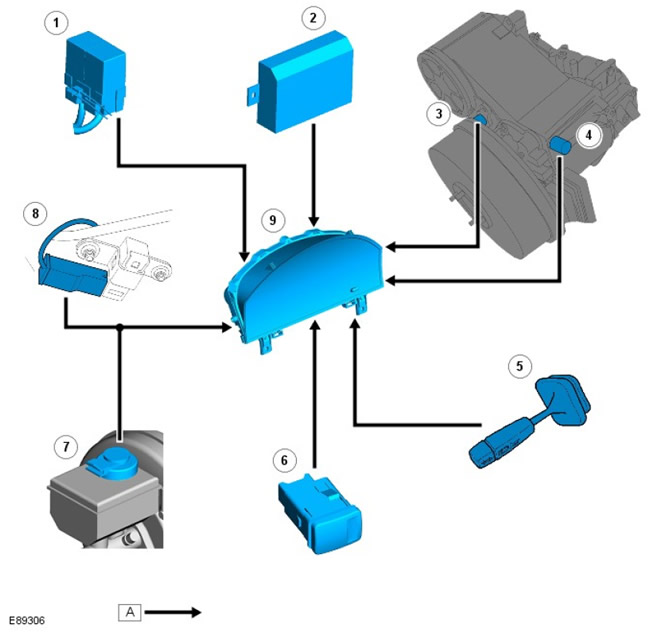 1
2
3
4
8
9
5
7
6
E89306
A