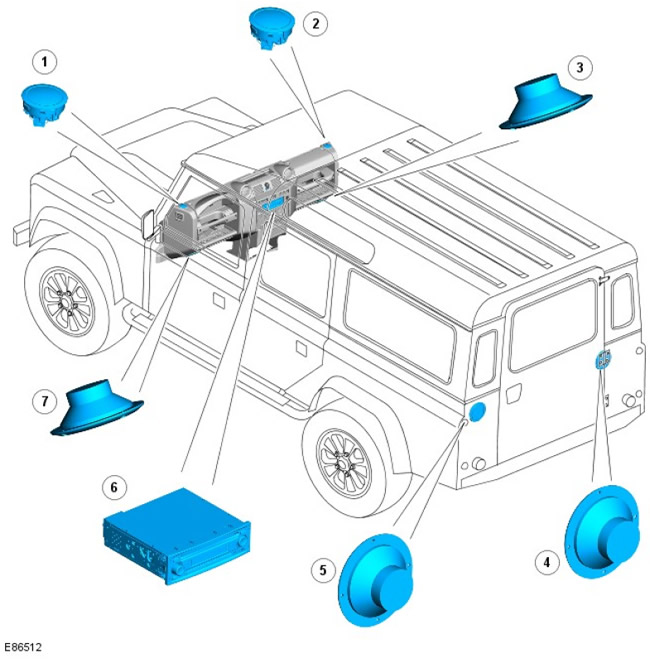 1
2
3
7
6
5
4
E86512