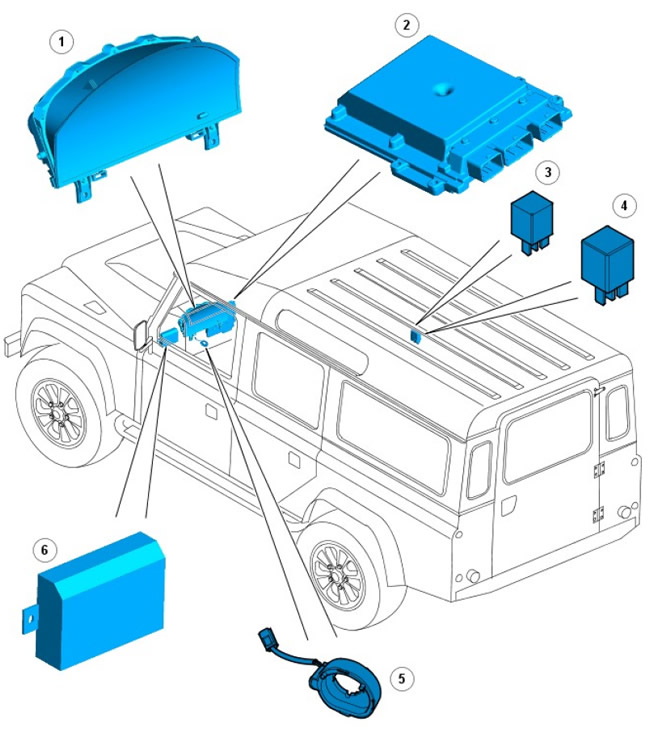 1
2
3
4
6
5