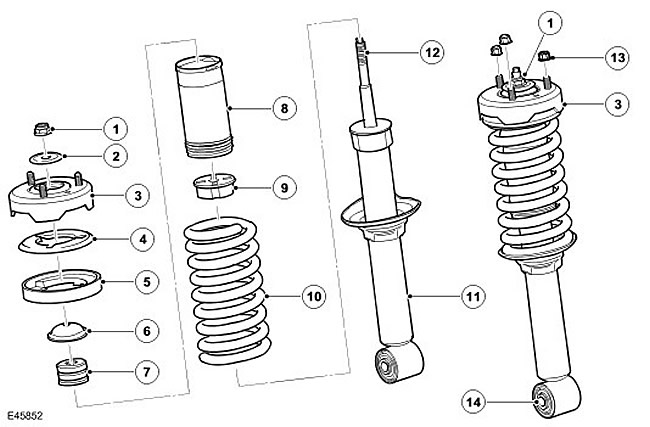 1
2
3
4
5
6
7
8
9
10
12
11
1
13
3
14
E45852