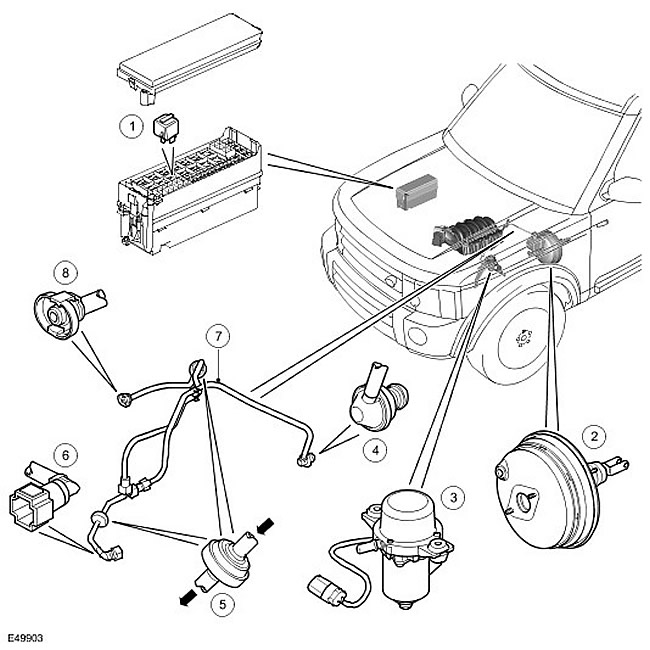 1
8
7
6
4
2
3
5
E49903