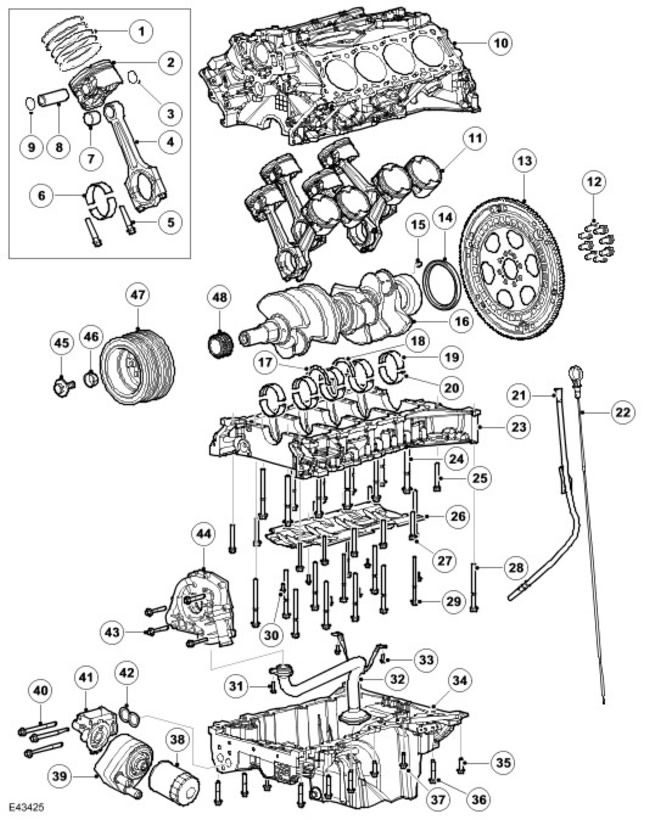 1
2
3
4
5
6
7
8
9
10
11
12
13
14
15
16
17
18
19
20
21
22
23
24
25
26
27
28
29
30
31
32
33
34
35
36
37
38
39
40
41
42
43
44
45
46
47
48
E43425