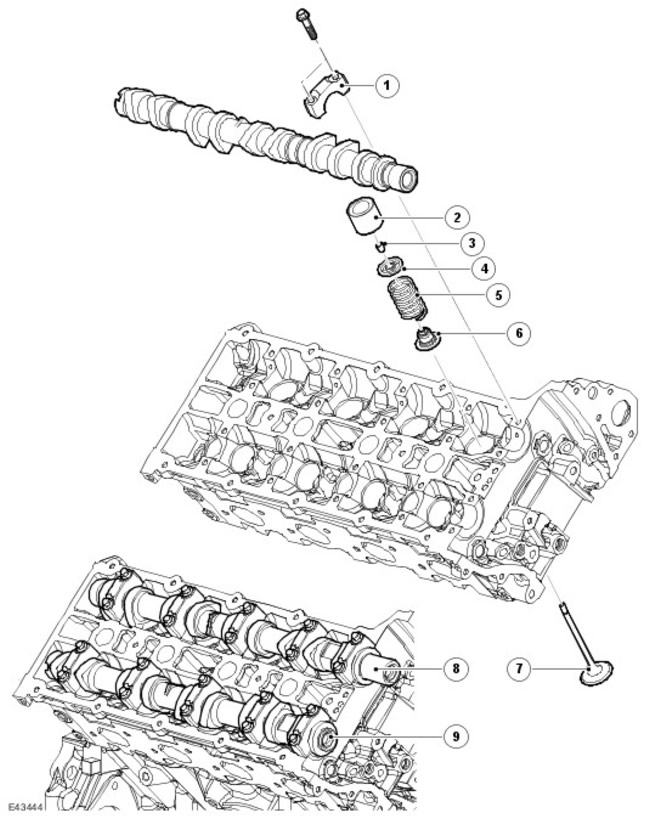 1
2
3
4
5
6
7
8
9
E43444