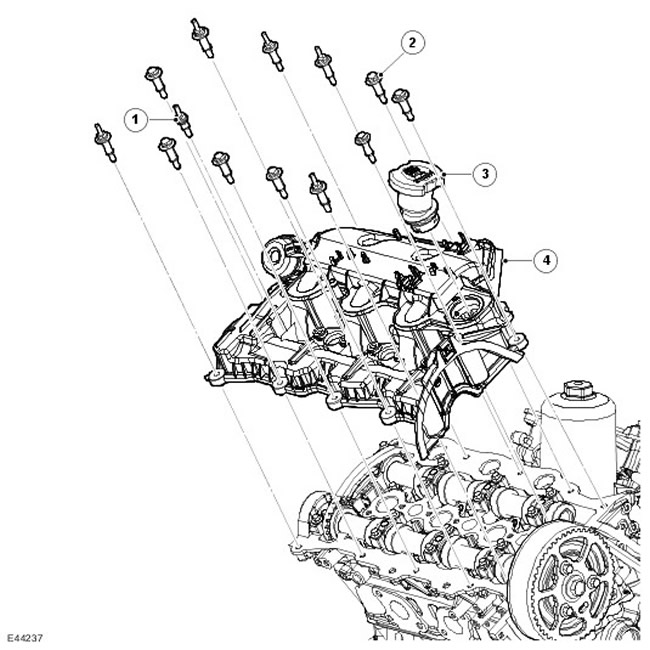 2
1
3
4
E44237