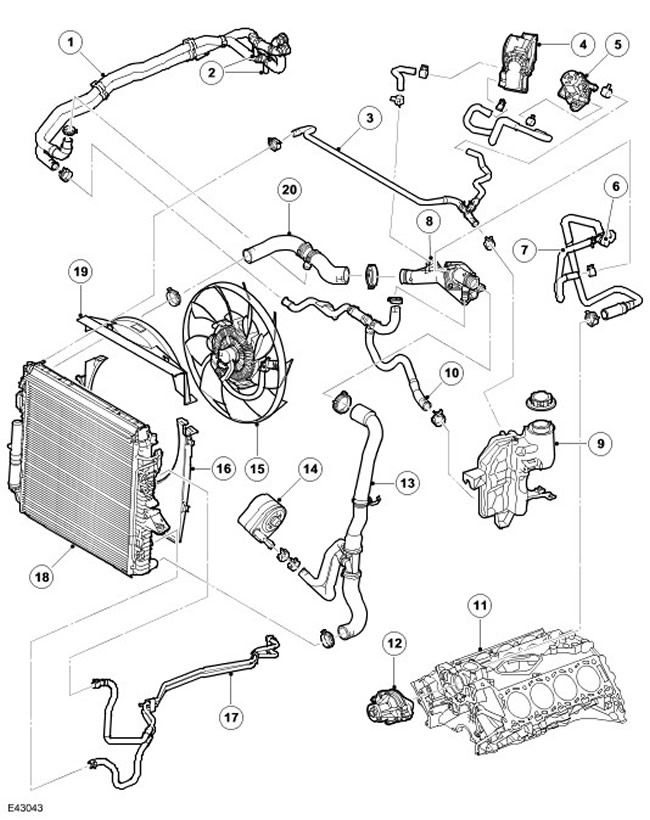 1
2
4
5
3
6
20
8
7
19
10
9
16
15
14
13
18
11
12
17
E43043