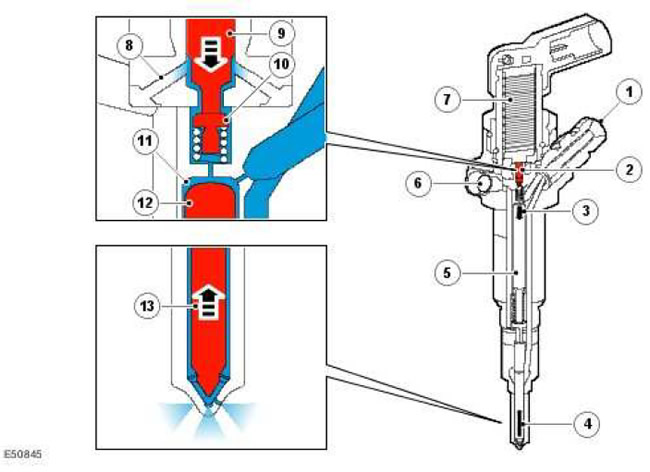 8
9
10
11
12
13
7
1
2
6
3
5
4
E50845