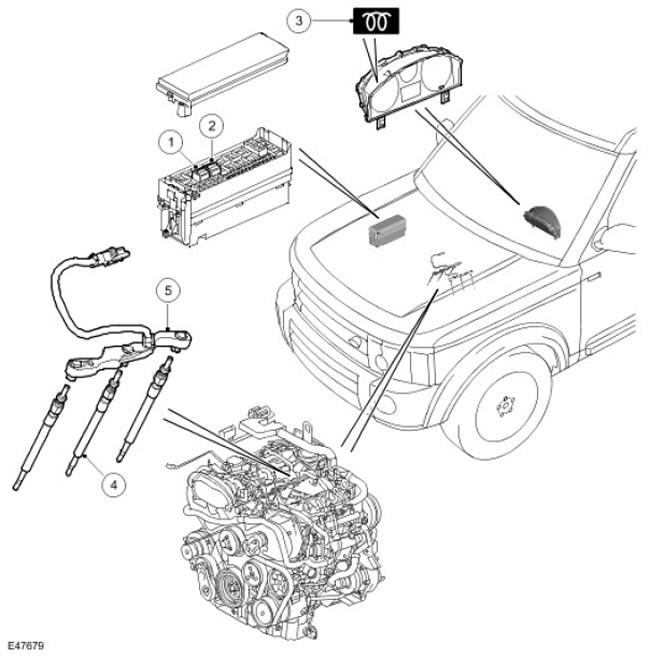 3
1
2
5
4
E47679