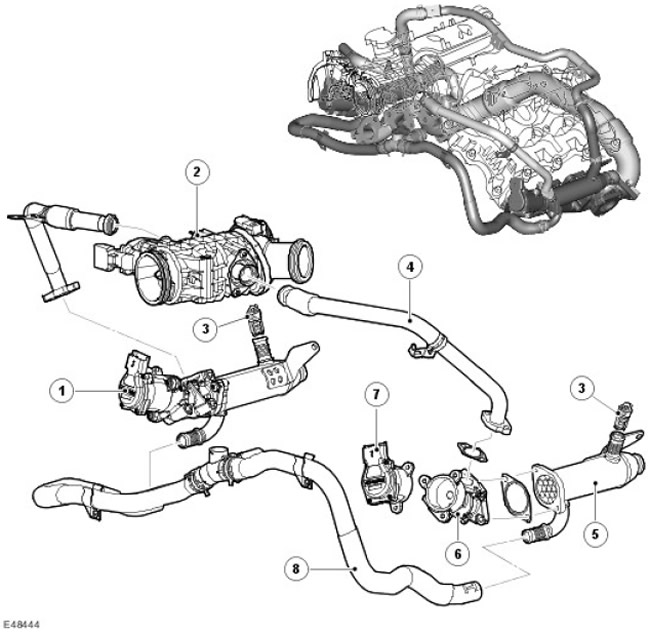 2
4
3
1
7
3
5
6
8
E48444