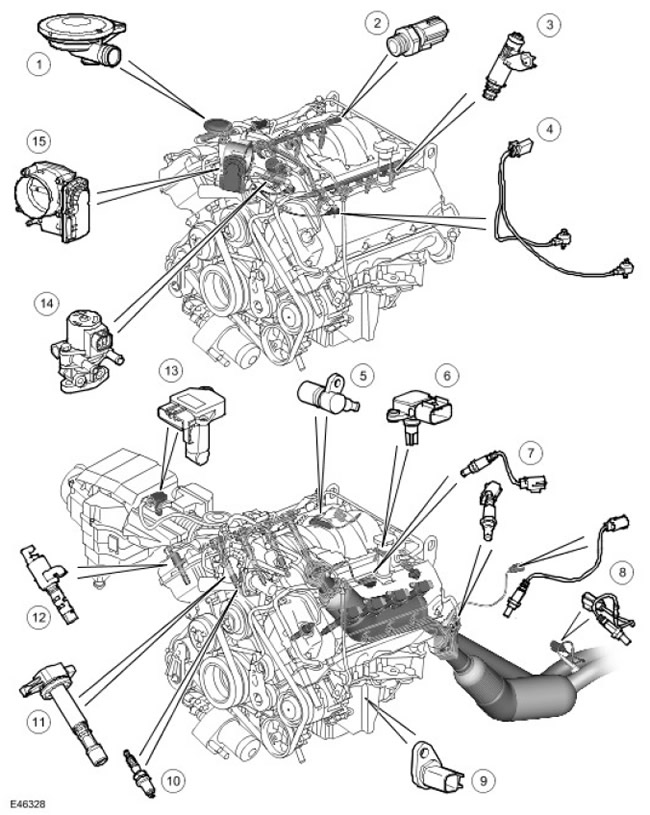 1
2
3
4
15
14
13
5
6
7
8
12
11
10
9
E46328