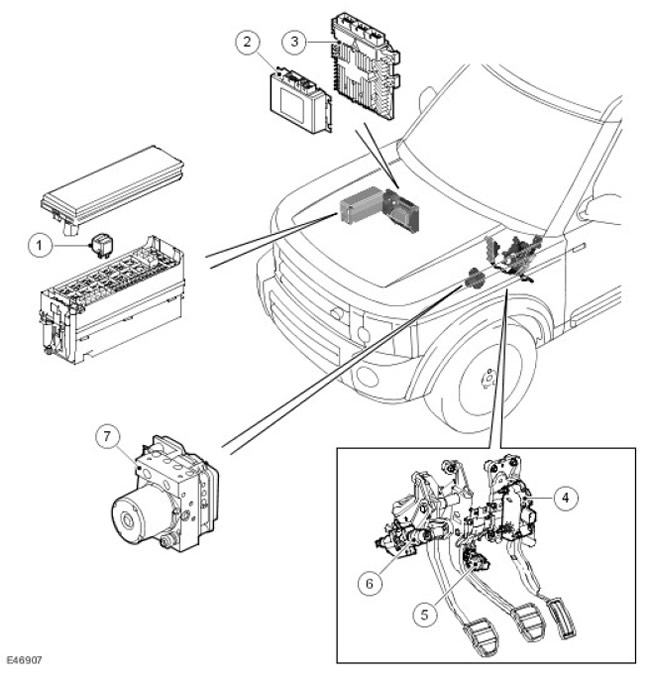 2
3
1
7
4
6
5
E46907