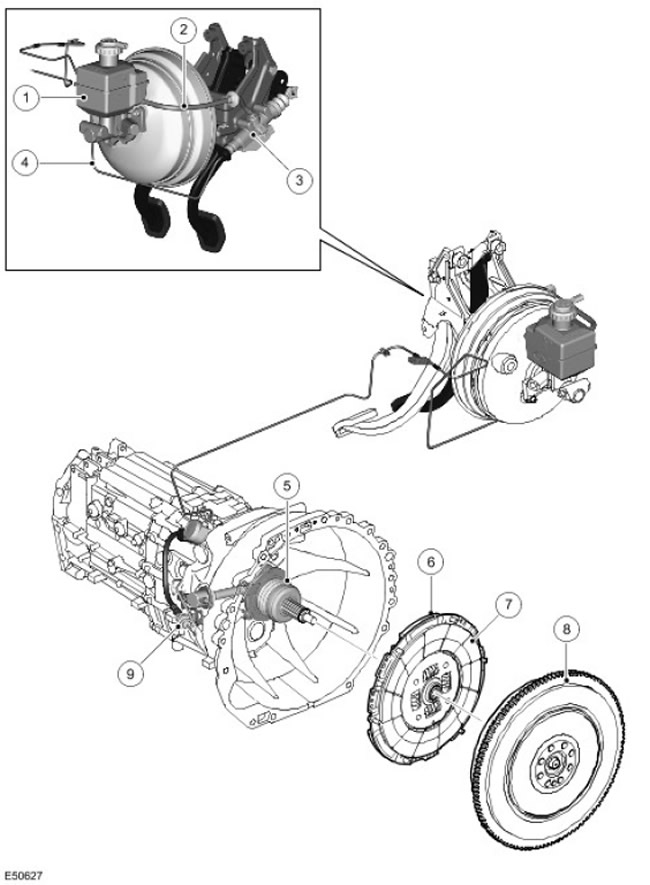 2
1
4
3
5
6
7
8
9
E50627