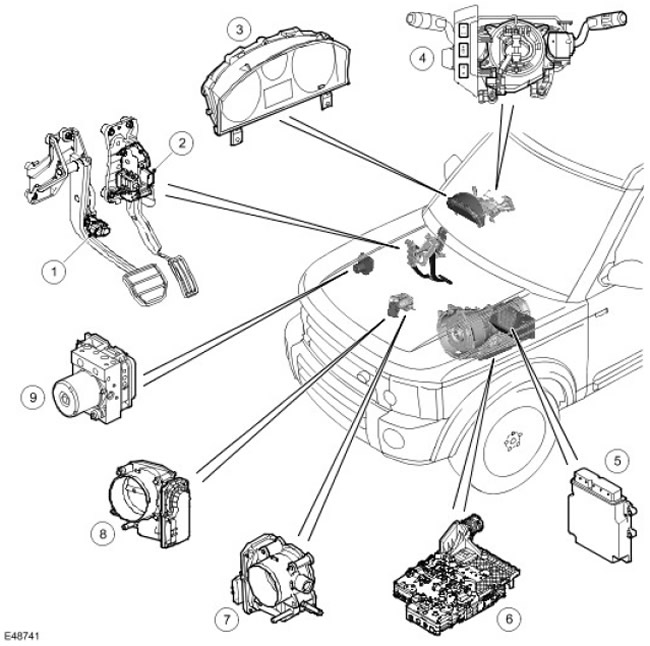 3
4
2
1
9
8
7
6
5
E48741