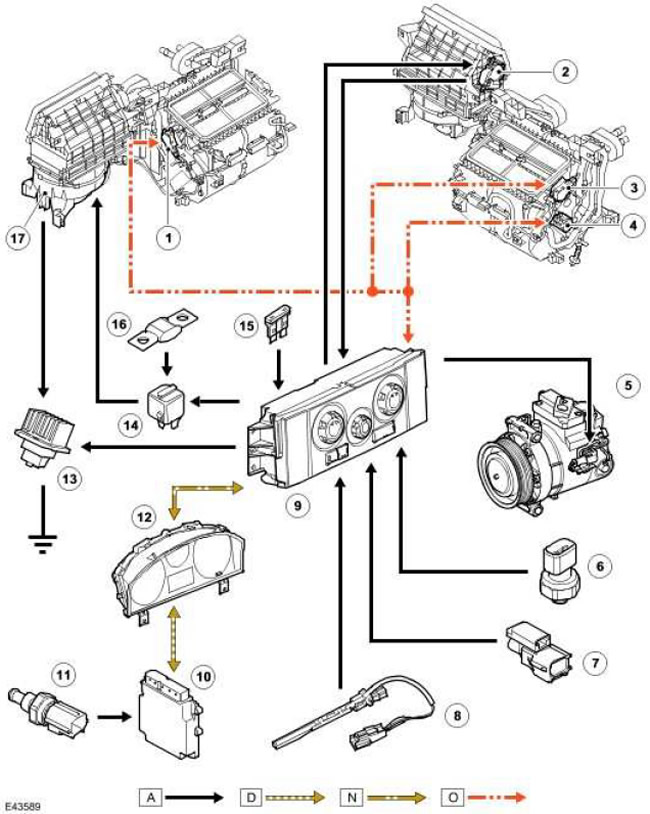 2
3
4
17
1
16
15
5
14
13
9
12
6
7
11
10
8
E43589
A
D
N
O