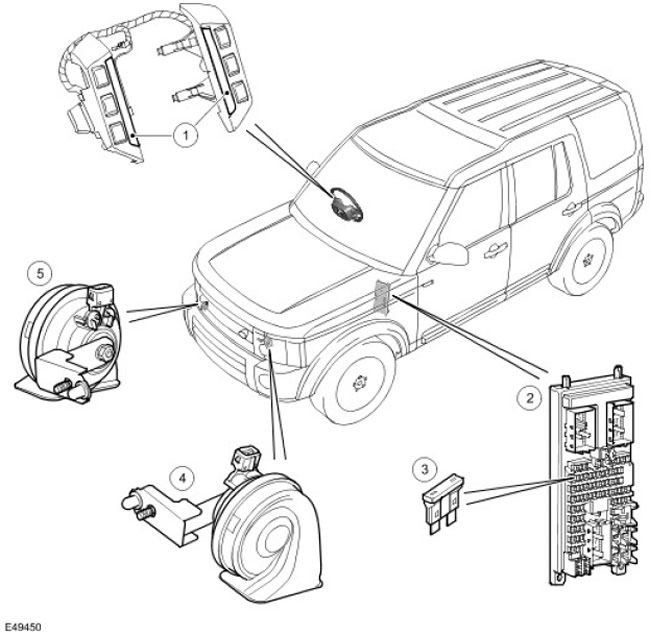 1
5
2
3
4
E49450