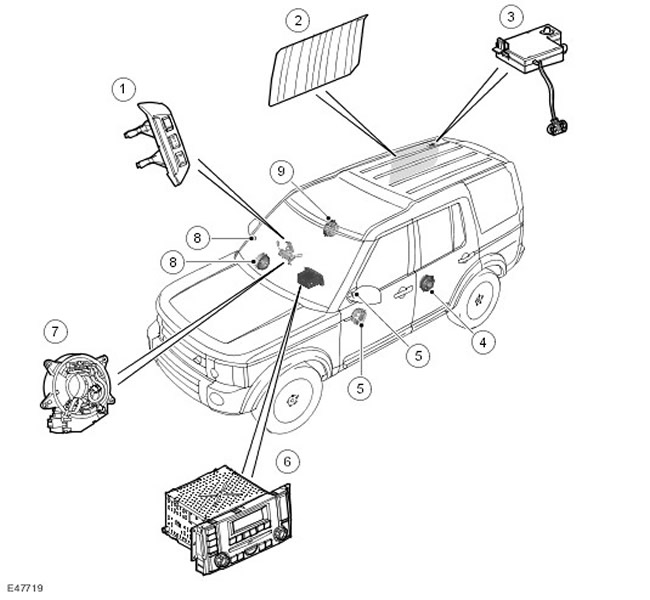 2
3
1
9
8
8
7
5
4
5
6
E47719