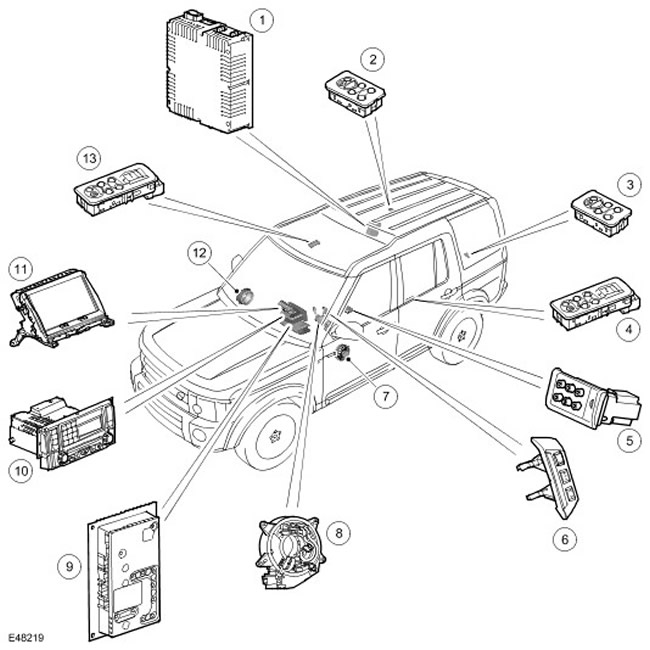 1
2
13
3
12
11
4
7
5
10
6
8
9
E48219