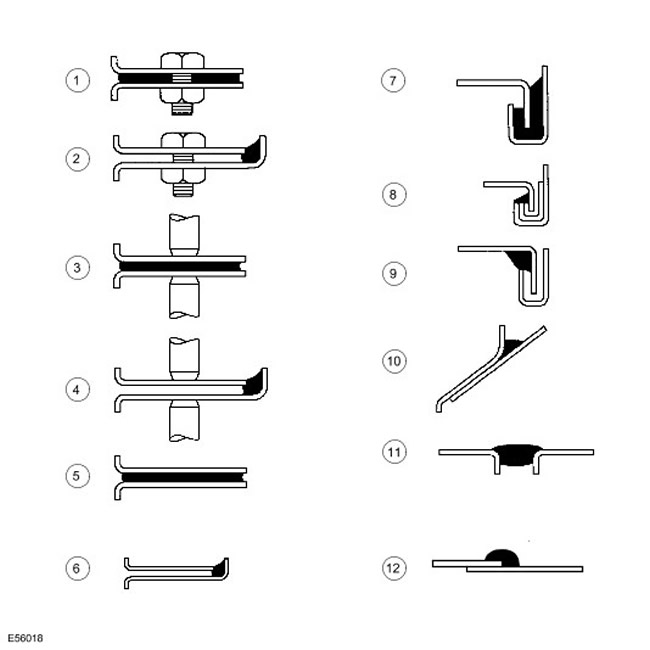 1
2
3
4
5
6
7
8
9
10
11
12
E56018