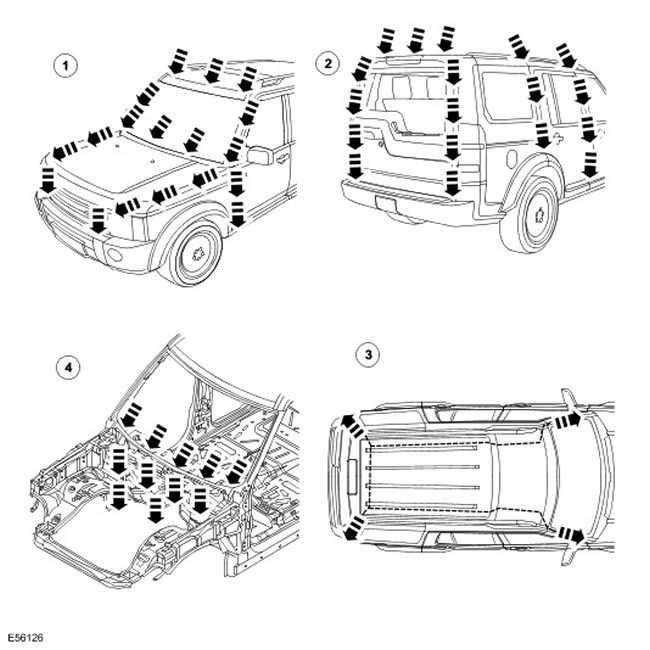 1

2

4

3

E56126