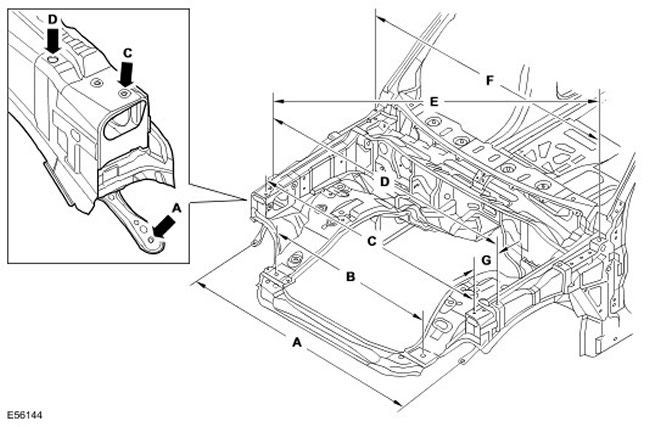 D
C
A
F
E
D
C
G
B
A
E56144