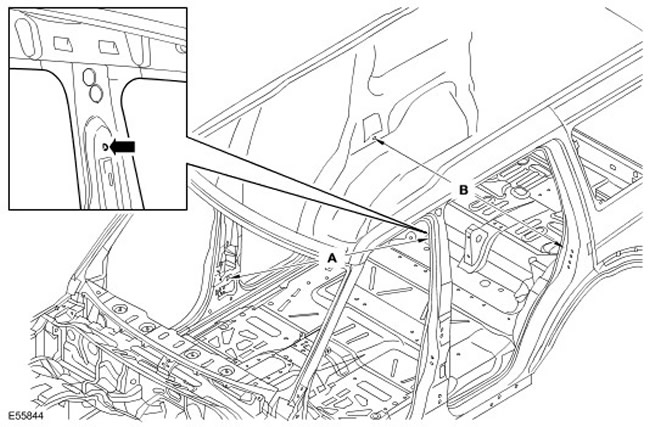 B
A
E55844