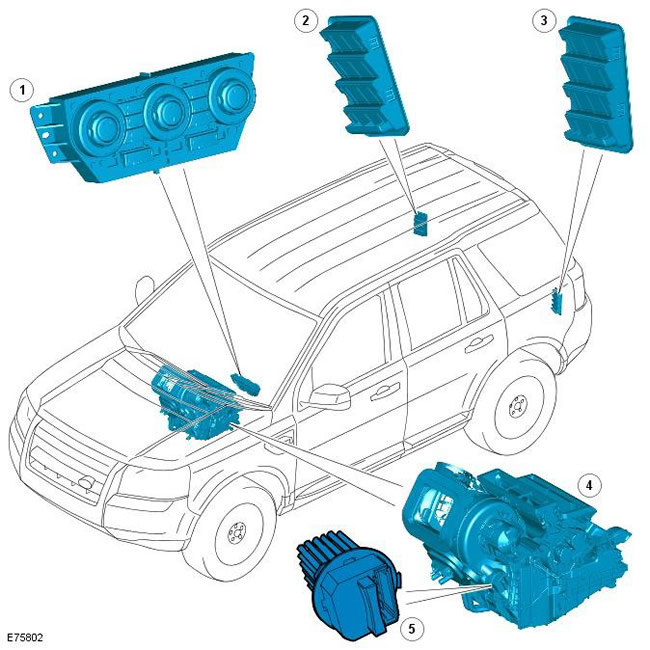 1
2
3
4
5
E75802