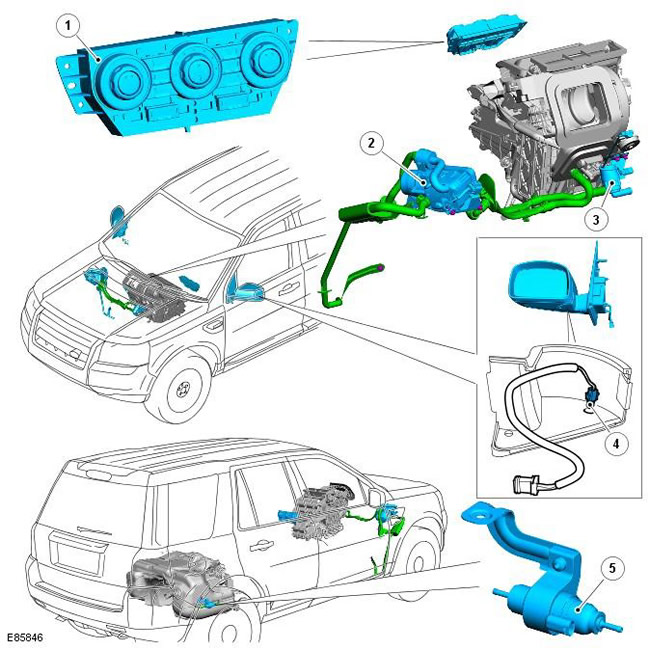 1
2
3
4
5
E85846