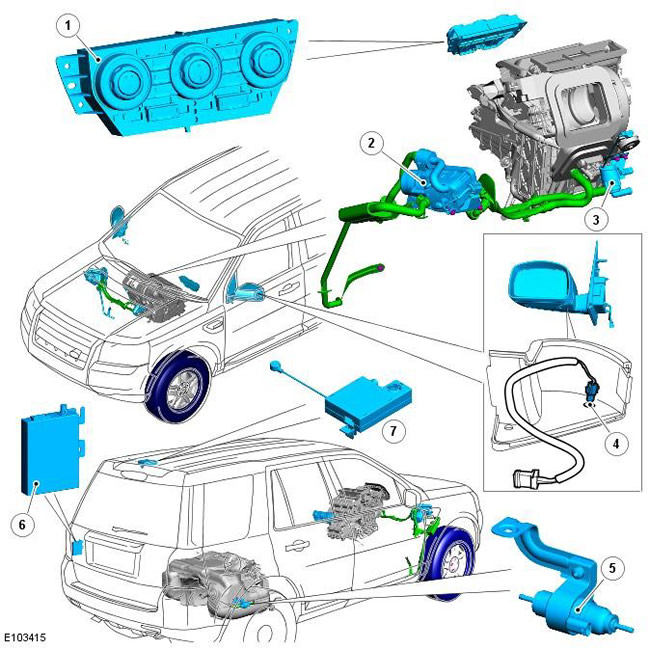 1
2
3
4
7
6
5
E103415