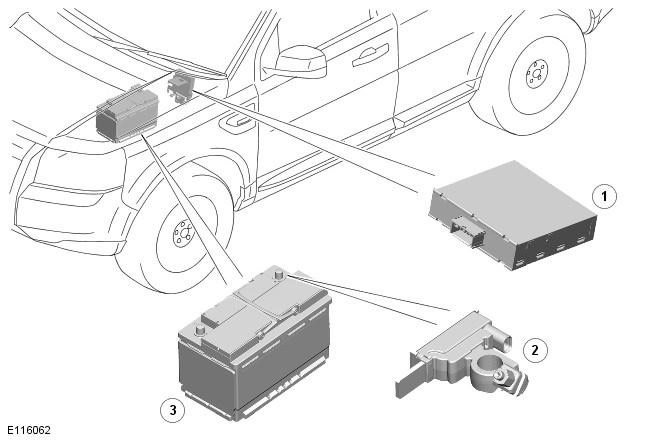 1

2

3

E116062