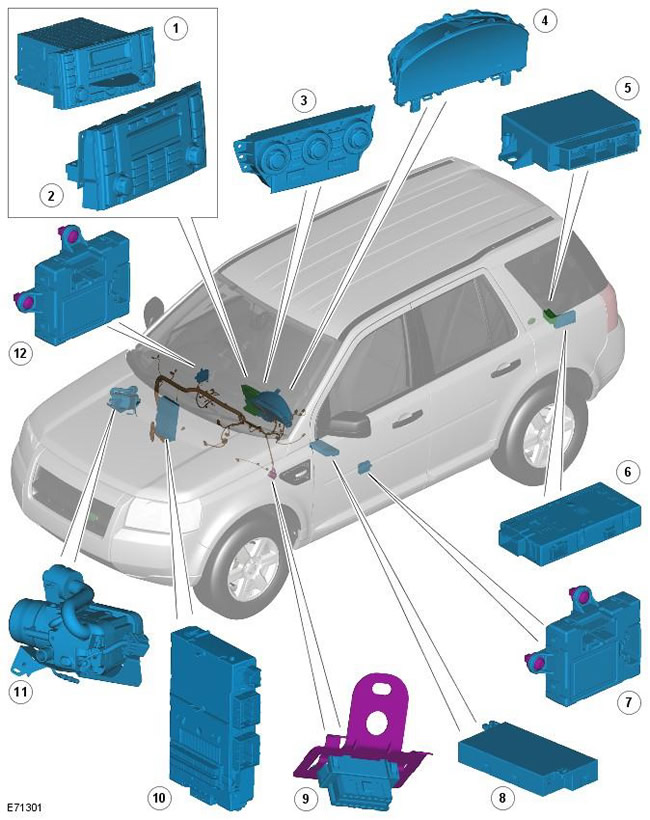 1
2
3
4
5
12
6
7
11
10
9
8
E71301