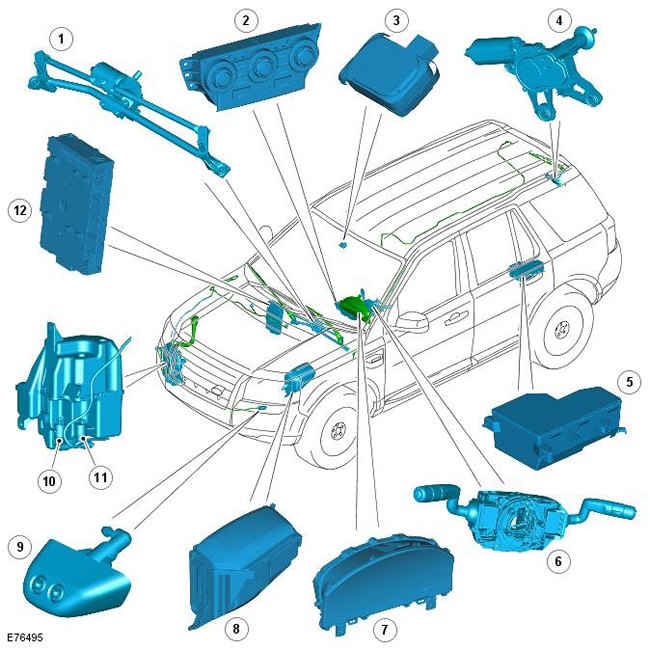 1
2
3
4
12
5
10
11
6
9
8
7
E76495