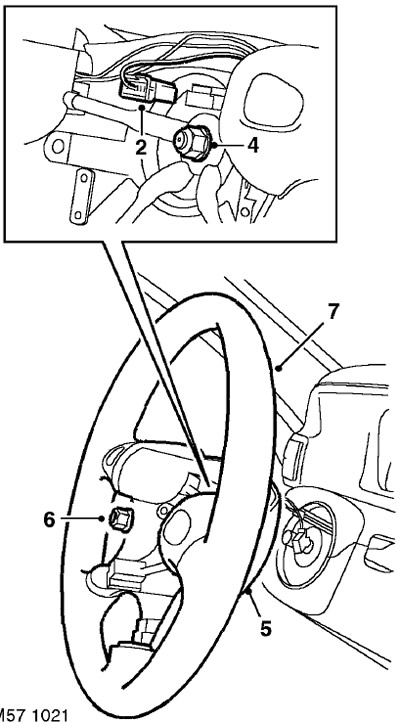 2
4
7
6
5
M57 1021