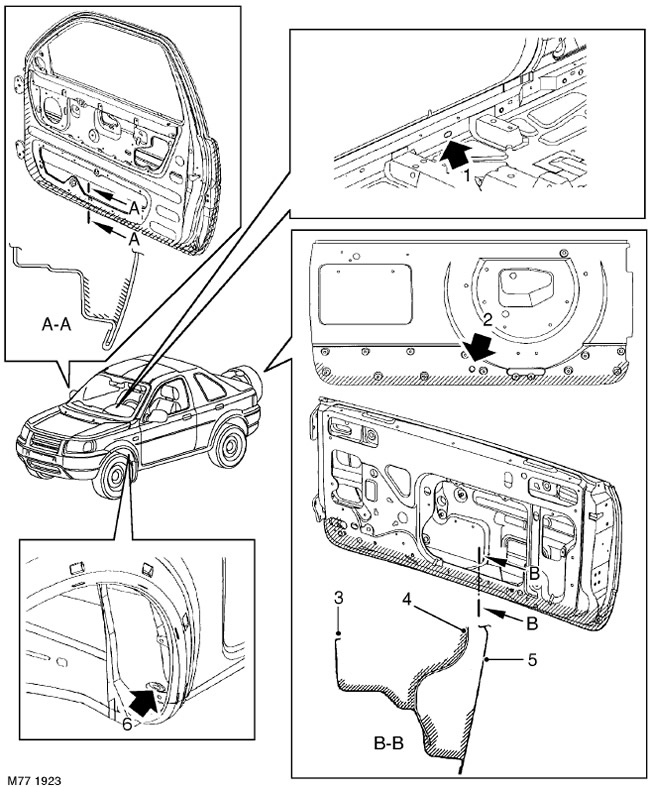 A
A
A-A
1
2
B
B
3
4
5
B-B
6
M77 1923