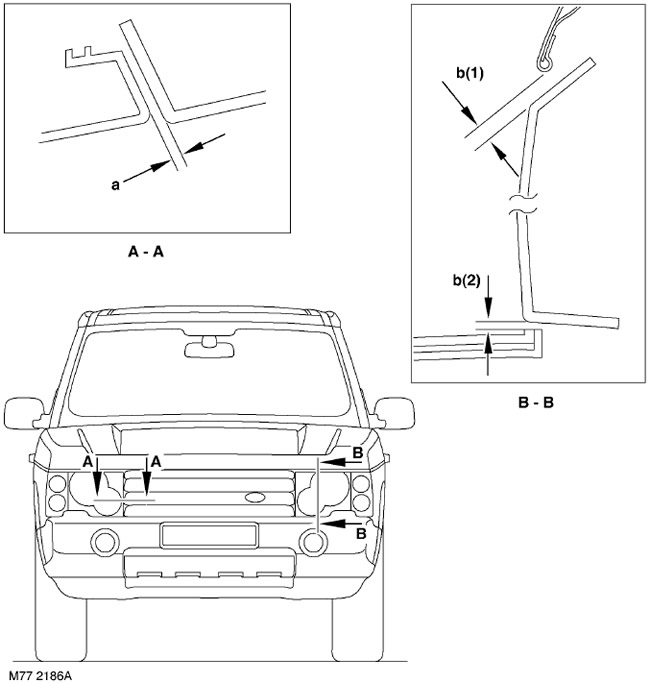 a

A - A

b(1)

b(2)

B - B

A A B

B

M77 2186A