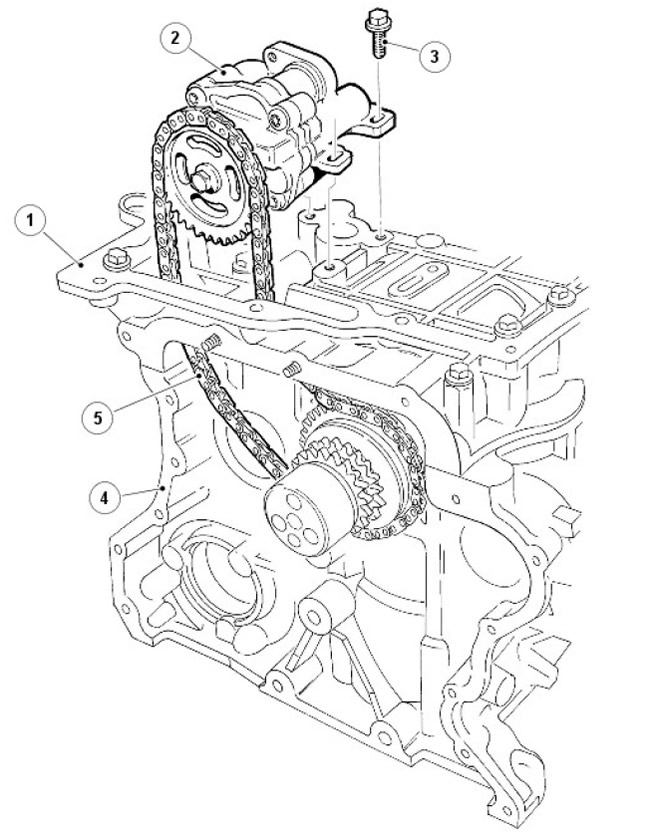 2
3
1
5
4