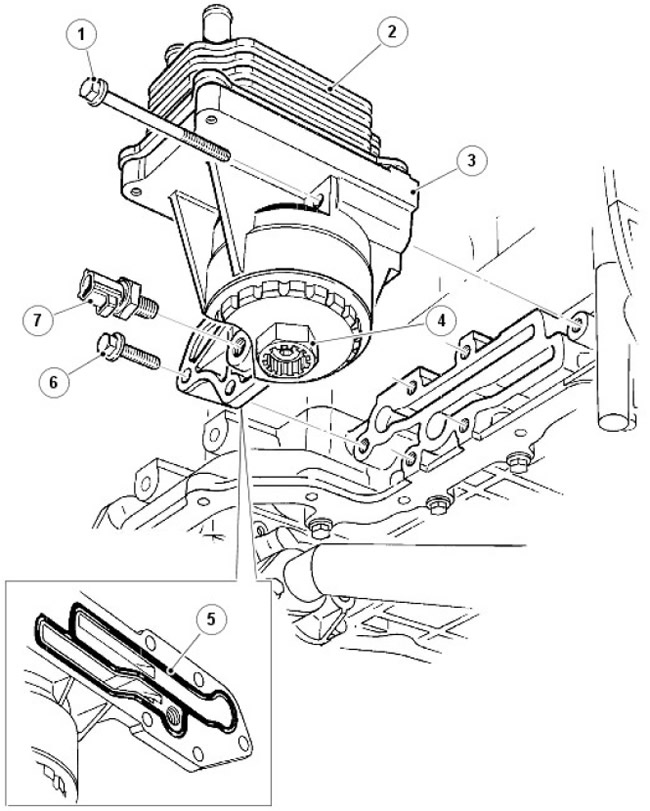 1
2
3
7
4
6
5