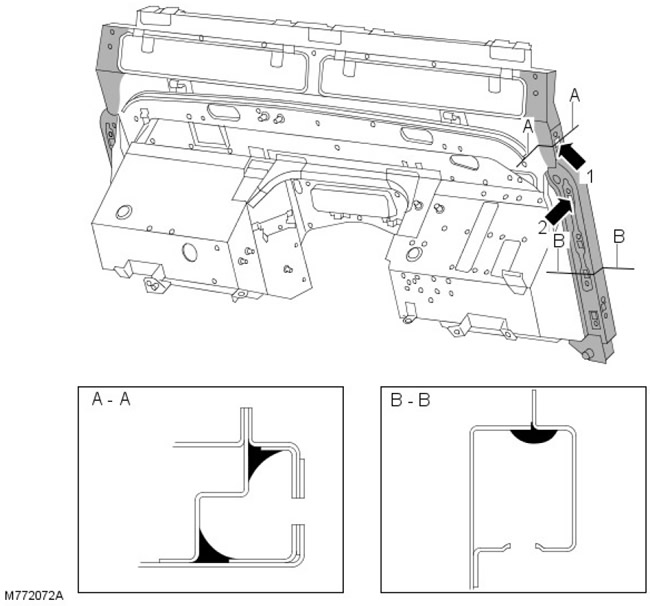 A
A
1
2
B
B

A - A

B - B

M772072A