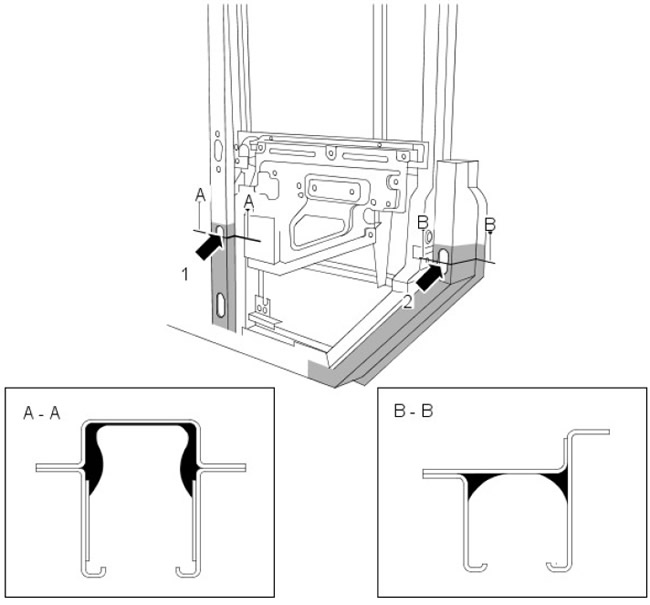 A
A
B
B
1
2
A - A
B - B