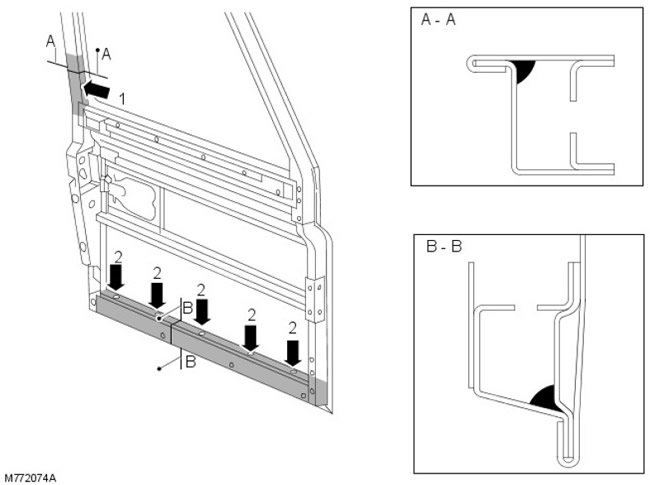 A
A
1
2
2
2
2
2
B
B
A - A
B - B
M772074A