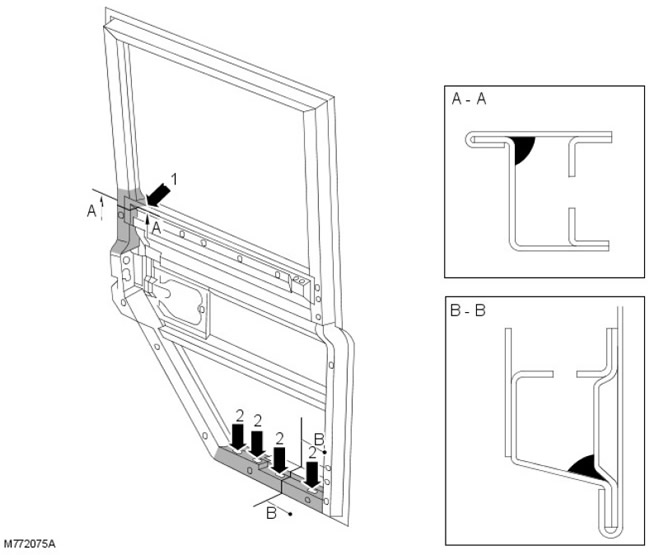 1
A
A
2
2
2
2
B
B
A - A
B - B
M772075A