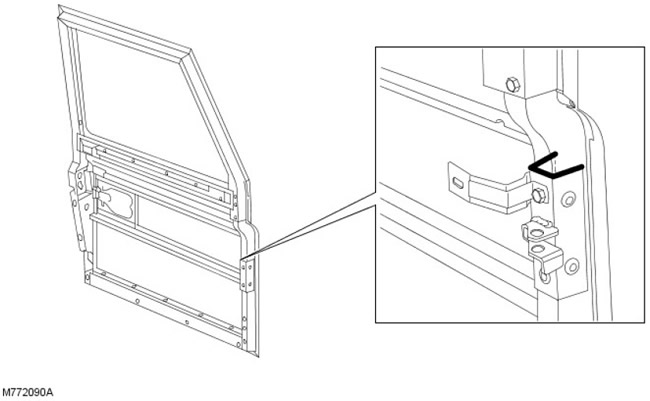 M772090A