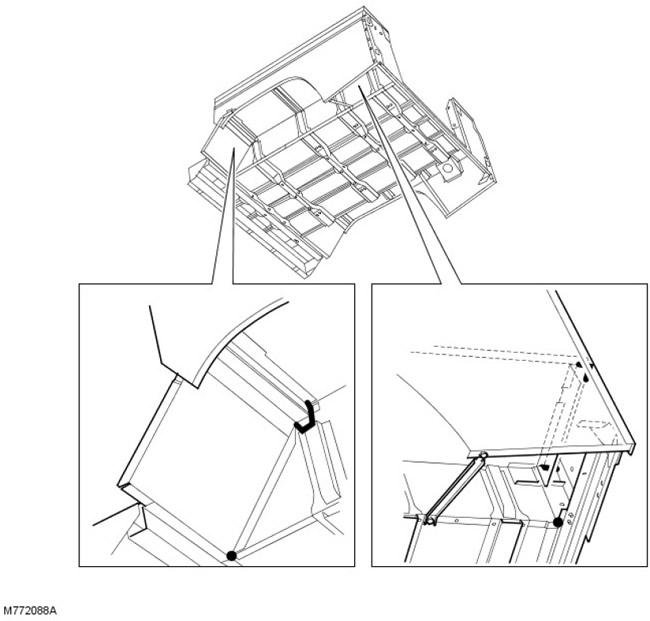 M772088A